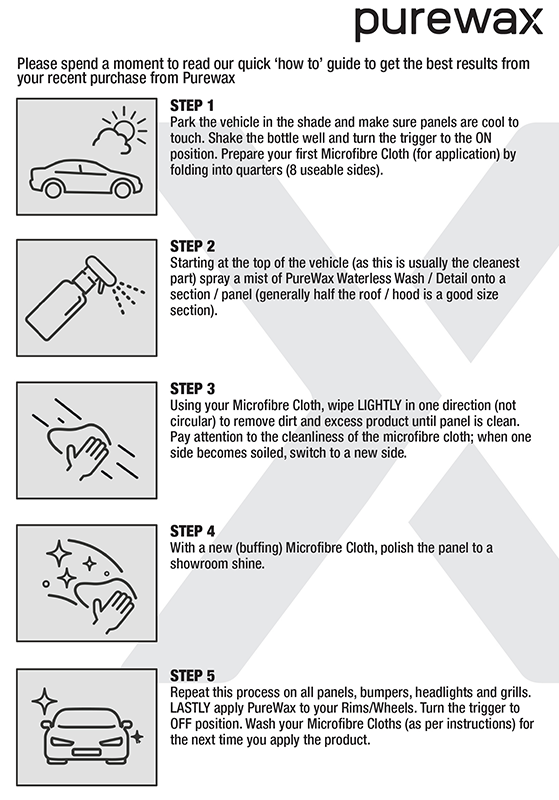 purewax

Please spend a moment to read our quick 'how to' guide to get the best results from your recent purchase from Purewax

STEP 1
Park the vehicle in the shade and make sure panels are cool to touch. Shake the bottle well and turn the trigger to the ON position. Prepare your first Microfibre Cloth (for application) by folding into quarters (8 useable sides).

STEP 2
Starting at the top of the vehicle (as this is usually the cleanest part) spray a mist of PureWax Waterless Wash / Detail onto a section / panel (generally half the roof / hood is a good size section).

STEP 3
Using your Microfibre Cloth, wipe LIGHTLY in one direction (not circular) to remove dirt and excess product until panel is clean. Pay attention to the cleanliness of the microfibre cloth; when one side becomes soiled, switch to a new side.

STEP 4
With a new (buffing) Microfibre Cloth, polish the panel to a showroom shine.

STEP 5
Repeat this process on all panels, bumpers, headlights and grills. LASTLY apply PureWax to your Rims/Wheels. Turn the trigger to OFF position. Wash your Microfibre Cloths (as per instructions) for the next time you apply the product.